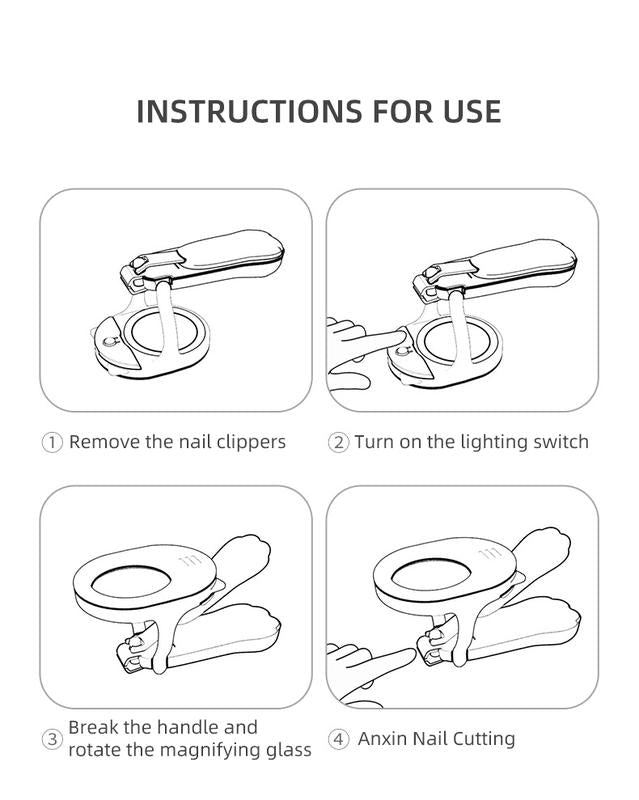 INSTRUCTIONS FOR USE

① Remove the nail clippers

② Turn on the lighting switch

③ Break the handle and rotate the magnifying glass

④ Anxin Nail Cutting