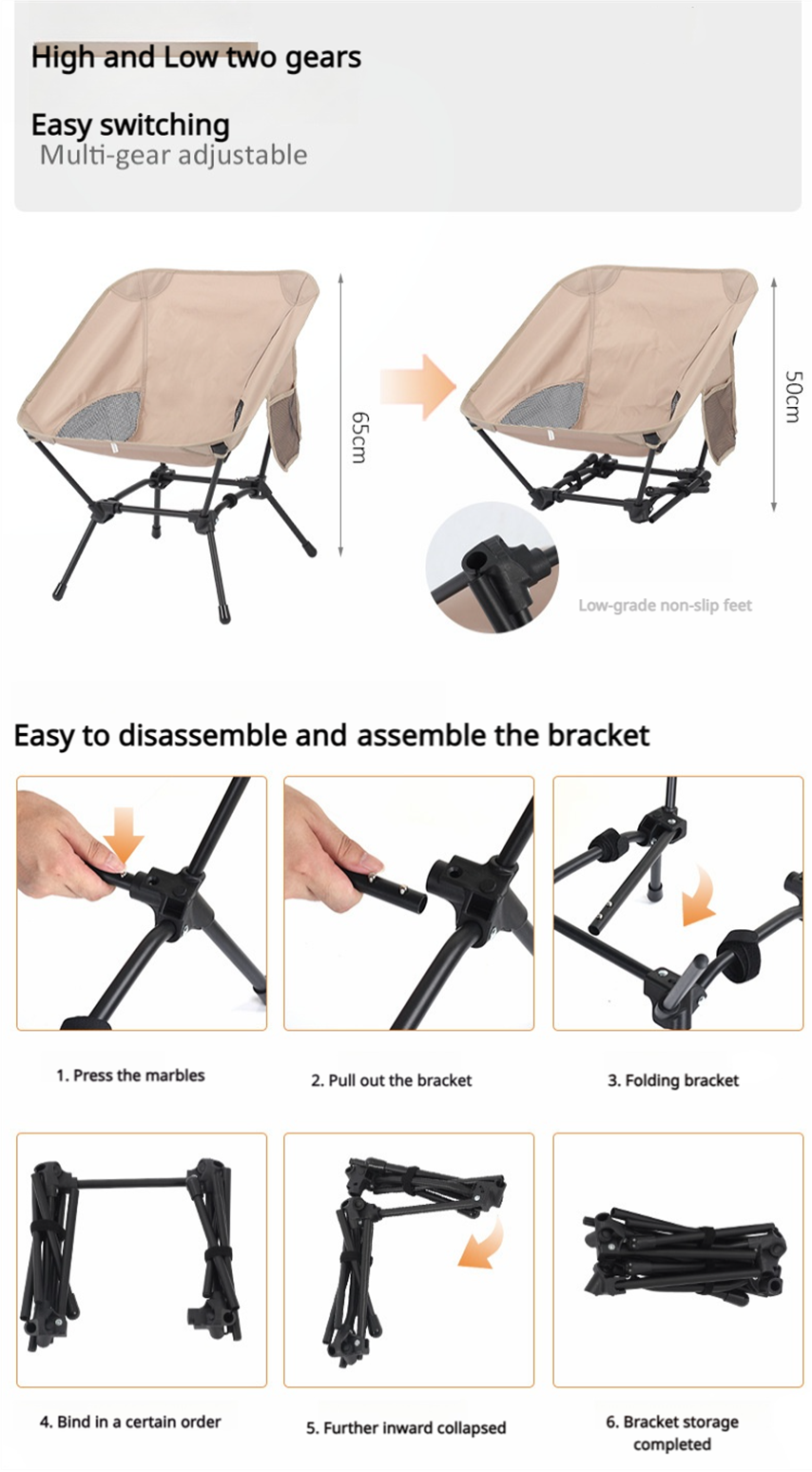 High and Low two gears

Easy switching
Multi-gear adjustable

65cm

50cm

Low-grade non-slip feet

Easy to disassemble and assemble the bracket

1. Press the marbles

2. Pull out the bracket

3. Folding bracket

4. Bind in a certain order

5. Further inward collapsed

6. Bracket storage completed