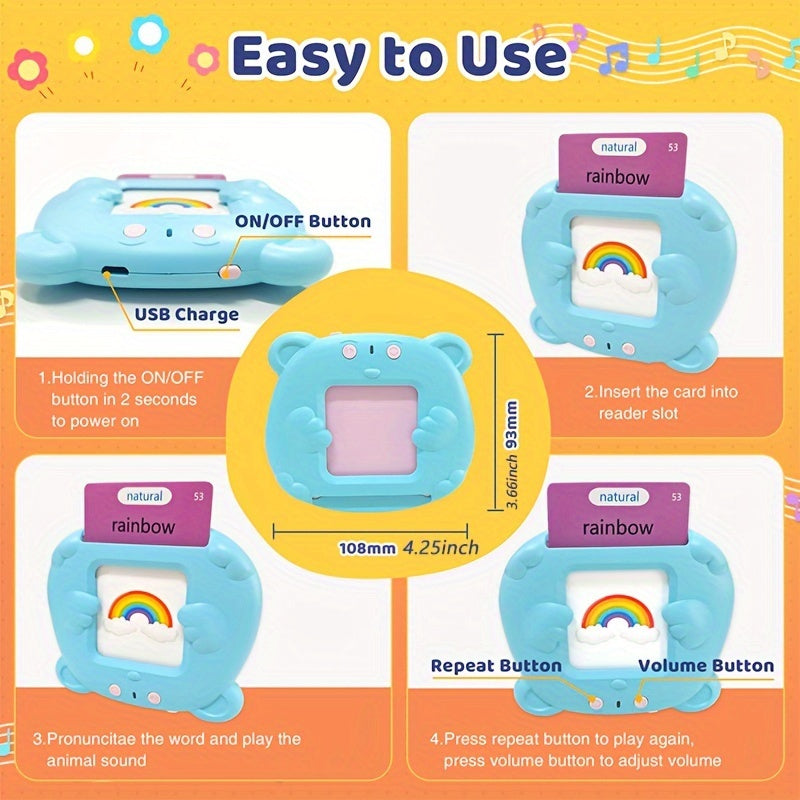 Easy to Use

ON/OFF Button

USB Charge

1.Holding the ON/OFF button in 2 seconds to power on

natural 53
rainbow

2.Insert the card into reader slot

3.66inch 93mm

108mm 4.25inch

natural 53
rainbow

3.Pronuncitae the word and play the animal sound

natural 53
rainbow

Repeat Button Volume Button

4.Press repeat button to play again, press volume button to adjust volume